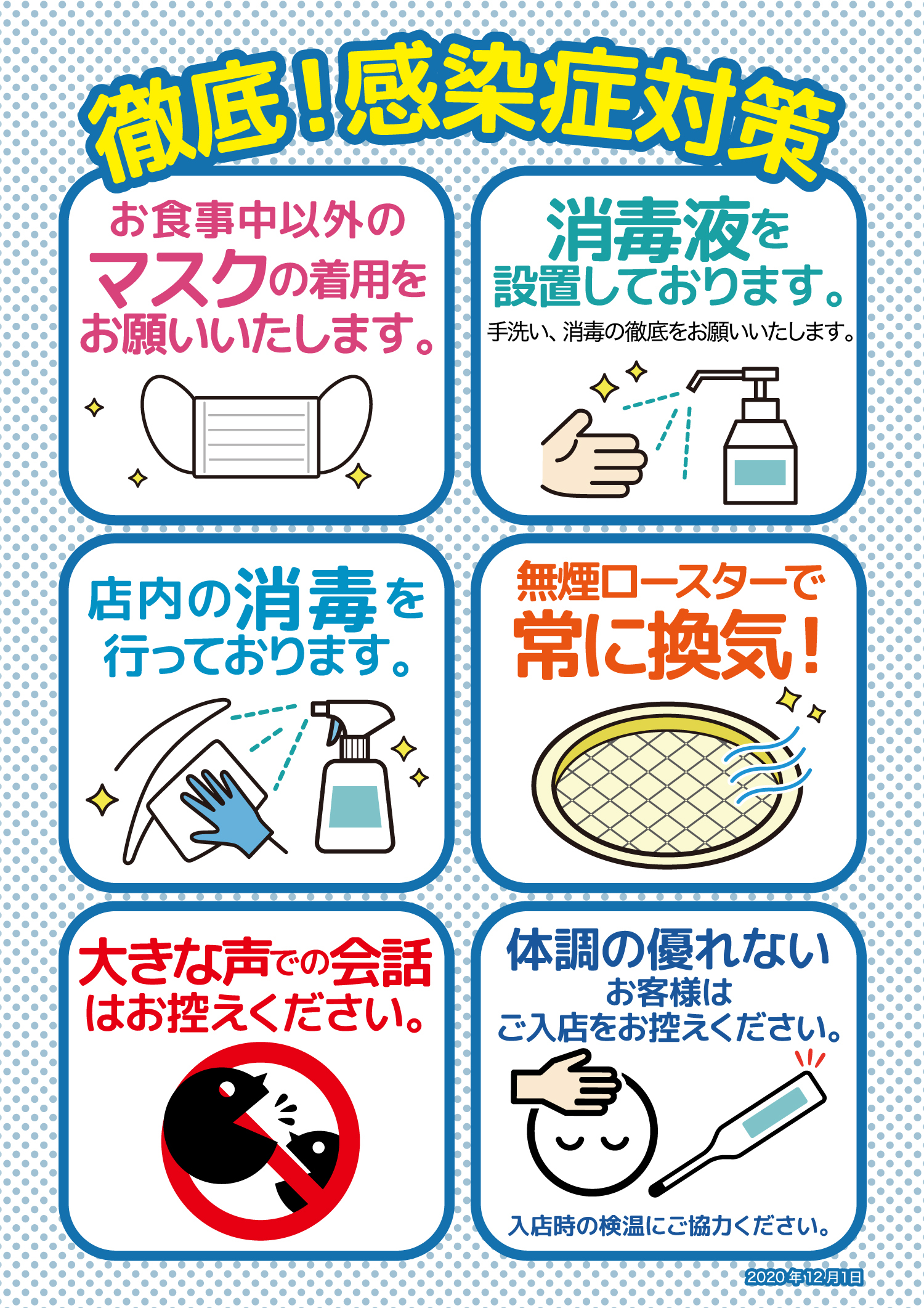 徹底!感染症対策

お食事中以外のマスクの着用をお願いいたします。

消毒液を設置しております。
手洗い、消毒の徹底をお願いいたします。

店内の消毒を行っております。

無煙ロースターで常に換気!

大きな声での会話はお控えください。

体調の優れないお客様はご入店をお控えください。
入店時の検温にご協力ください。

2020年12月1日